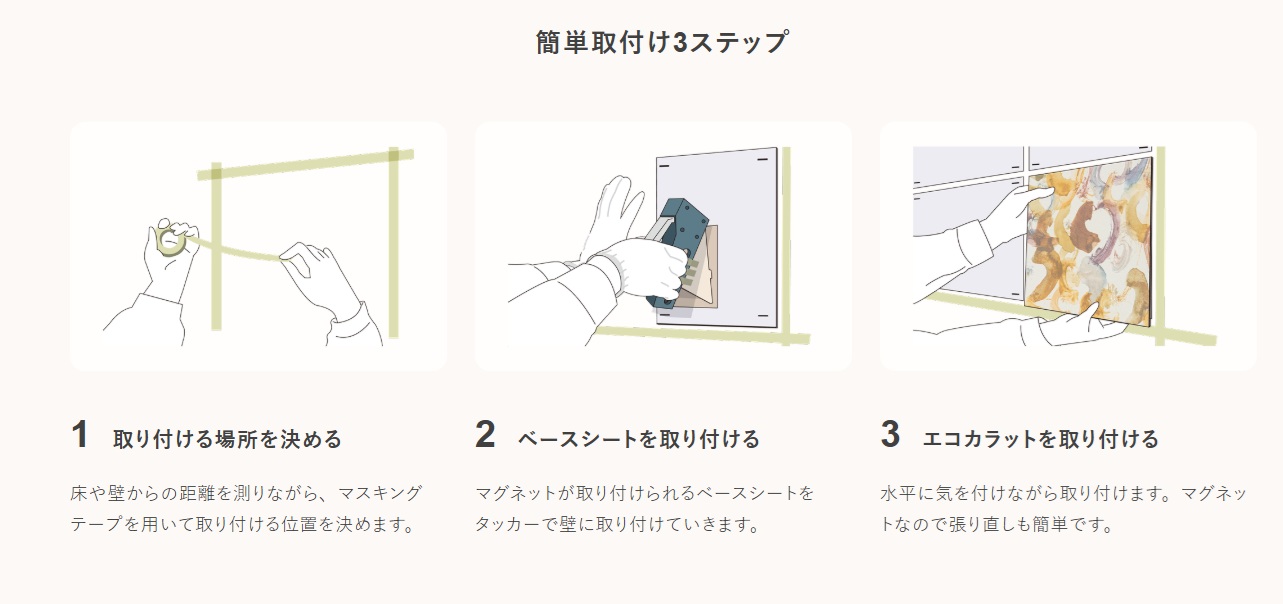 簡単取付け3ステップ

1 取り付ける場所を決める

床や壁からの距離を測りながら、マスキングテープを用いて取り付ける位置を決めます。

2 ベースシートを取り付ける

マグネットが取り付けられるベースシートをタッカーで壁に取り付けていきます。

3 エコカラットを取り付ける

水平に気を付けながら取り付けます。マグネットなので張り直しも簡単です。